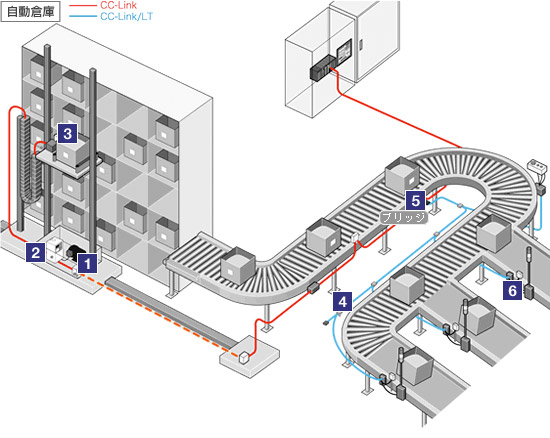 自動倉庫
CC-Link
CC-Link/LT

3
2
1
5
ブリッジ
4
6