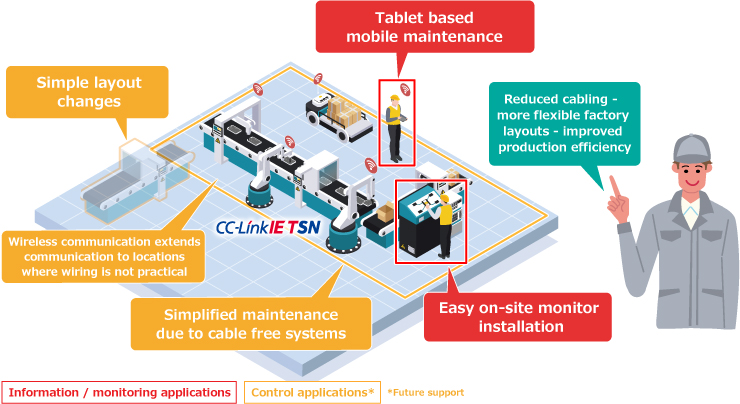 Tablet based mobile maintenance

Simple layout changes

Reduced cabling - more flexible factory layouts - improved production efficiency

CC-Link IE TSN

Wireless communication extends communication to locations where wiring is not practical

Simplified maintenance due to cable free systems

Easy on-site monitor installation

Information / monitoring applications

Control applications*

*Future support